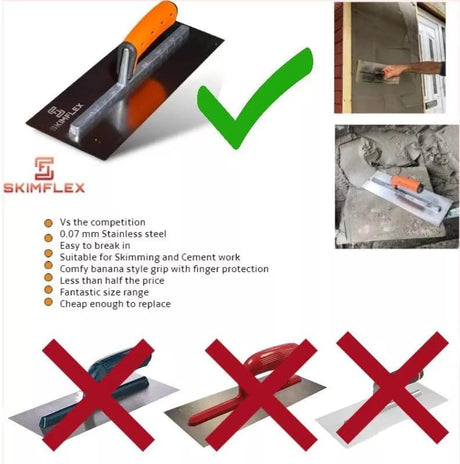 SKIMFLEX

SKIMFLEX

Vs the competition
0.07 mm Stainless steel
Easy to break in
Suitable for Skimming and Cement work
Comfy banana style grip with finger protection
Less than half the price
Fantastic size range
Cheap enough to replace