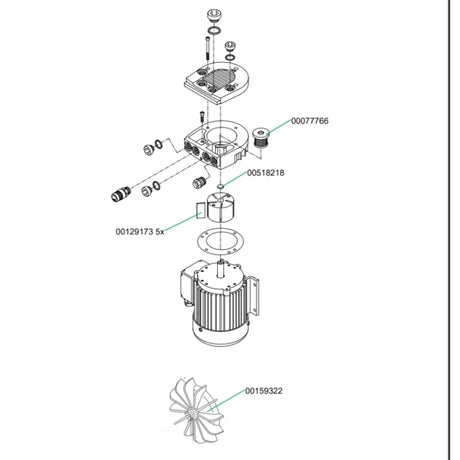 00077766

00518218

00129173 5x

00159322