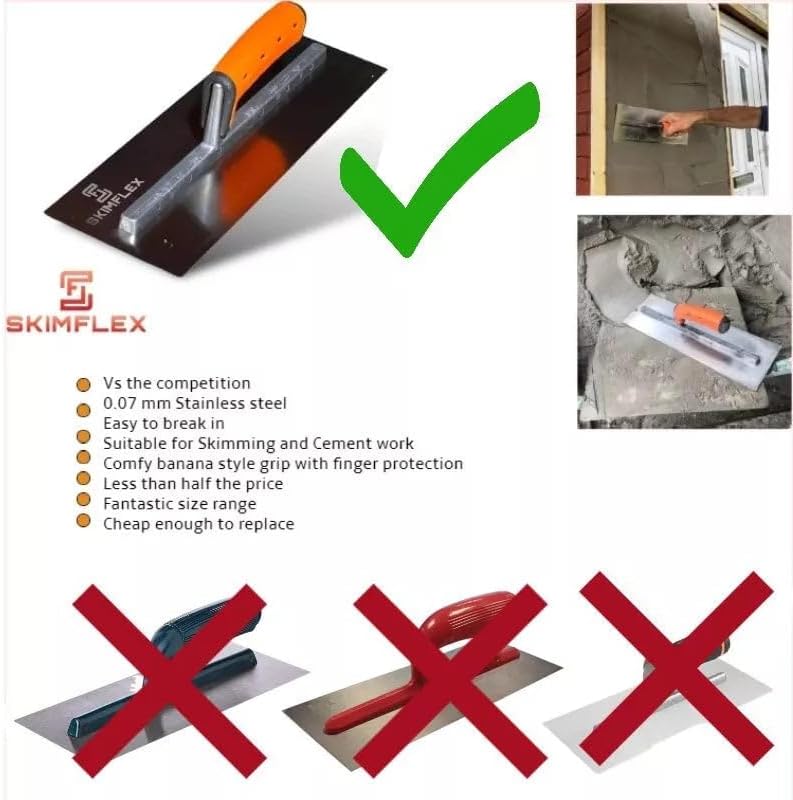 SKIMFLEX

SKIMFLEX

Vs the competition
0.07 mm Stainless steel
Easy to break in
Suitable for Skimming and Cement work
Comfy banana style grip with finger protection
Less than half the price
Fantastic size range
Cheap enough to replace